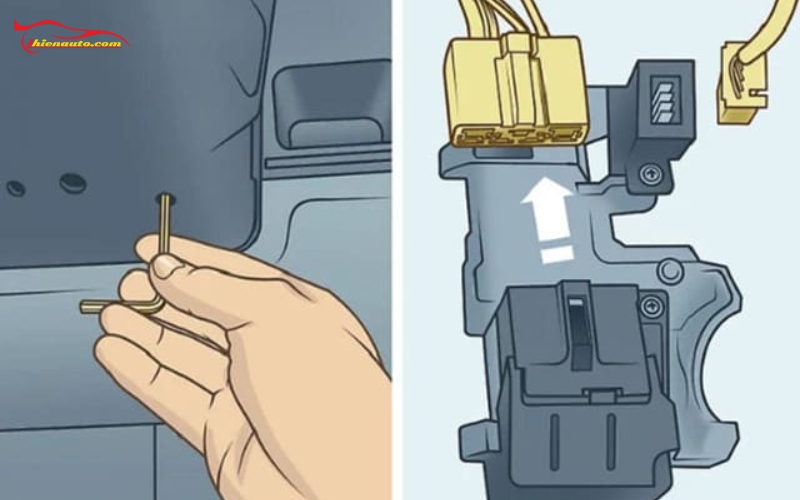 hienauto.com