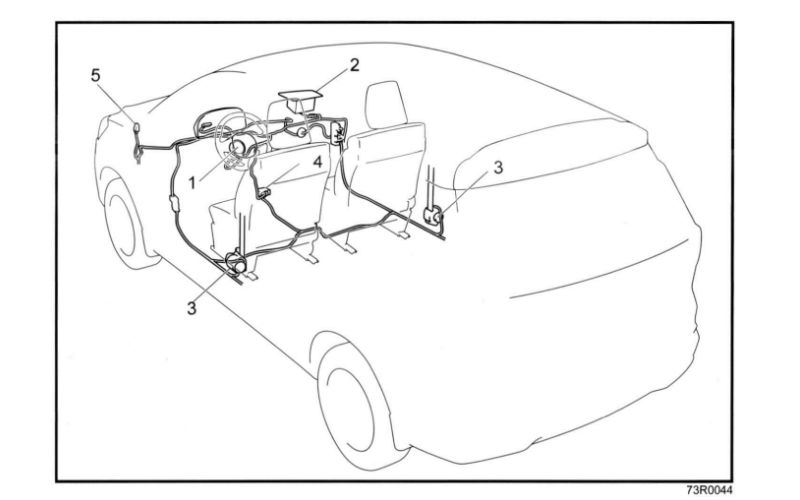 5
2
1
4
3
3
73R0044