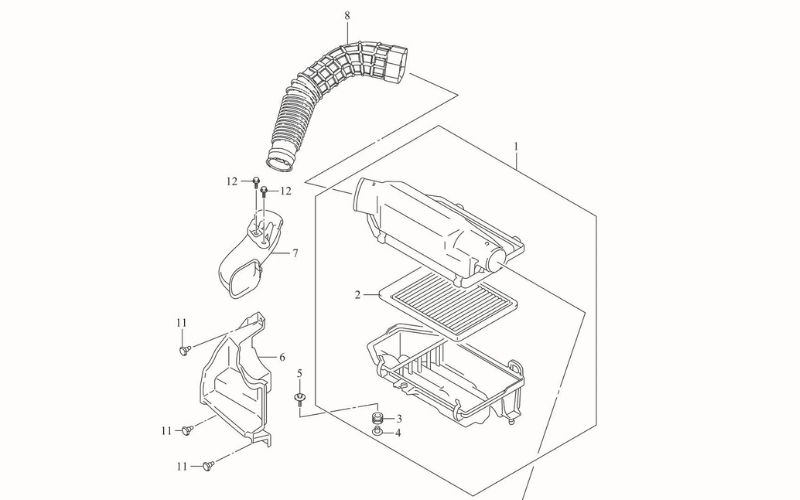 8
1
12
12
7
2
11
6
5
3
4
11
11