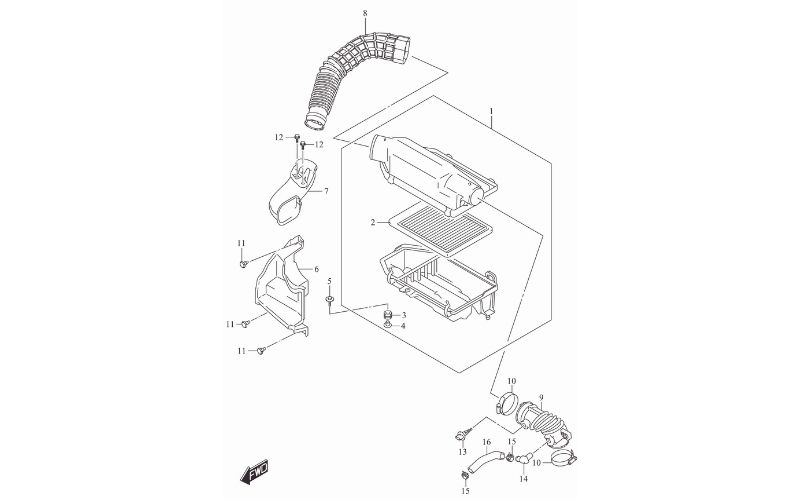 8
1
12
12
7
2
11
6
5
3
4
11
11
10
9
13
16
15
14
10
15
FWD