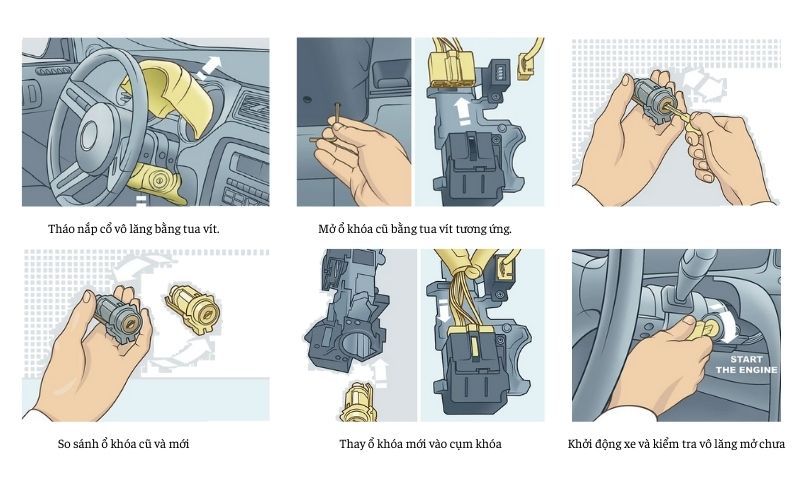 Tháo nắp cổ vô lăng bằng tua vít.

Mở ổ khóa cũ bằng tua vít tương ứng.

So sánh ổ khóa cũ và mới

Thay ổ khóa mới vào cụm khóa

START THE ENGINE

Khởi động xe và kiểm tra vô lăng mở chưa