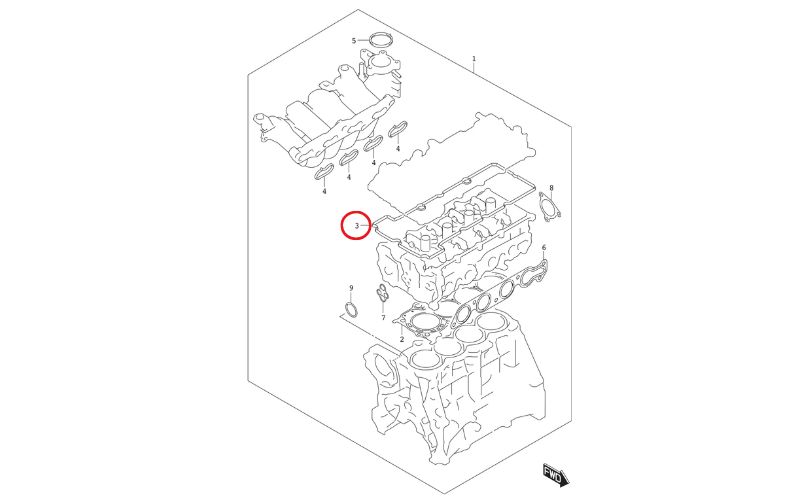 5
1
4
4
4
4
8
3
6
9
7
2
FWD